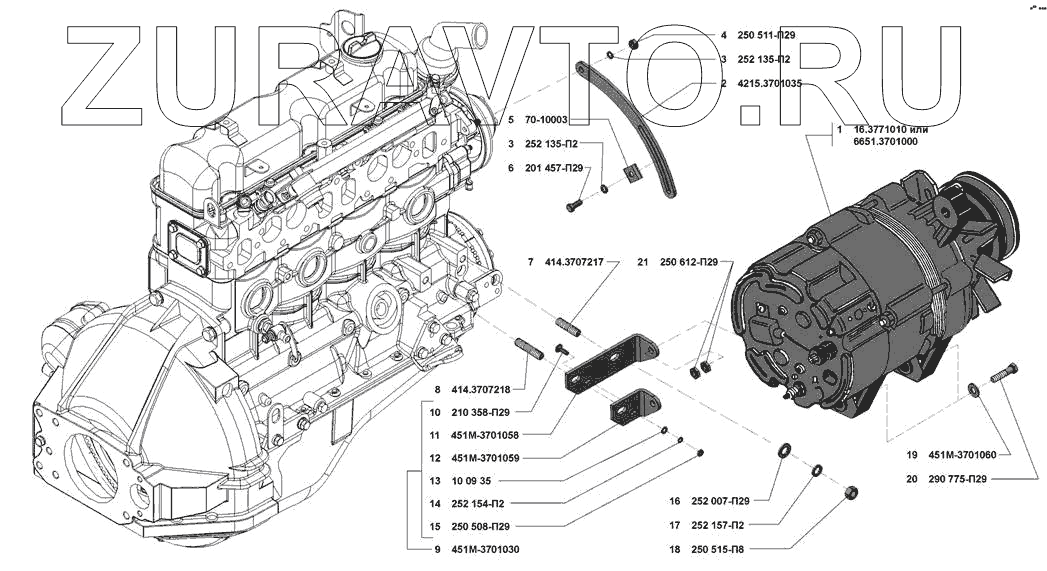 ZURAVTO.RU

4 250 511-П29
3 252 135-П2
2 4215.3701035
5 70-10003
3 252 135-П2
6 201 457-П29
1 16.3771010 или 6651.3701000
7 414.3707217
21 250 612-П29
8 414.3707218
10 210 358-П29
11 451М-3701058
12 451М-3701059
13 10 09 35
14 252 154-П2
15 250 508-П29
9 451М-3701030
16 252 007-П29
17 252 157-П2
18 250 515-П8
19 451М-3701060
20 290 775-П29